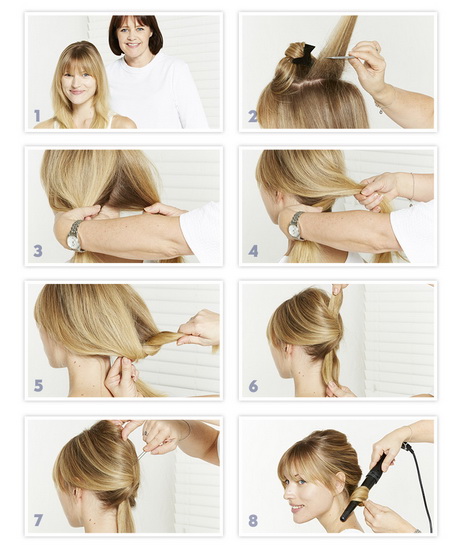 1
2
3
4
5
6
7
8